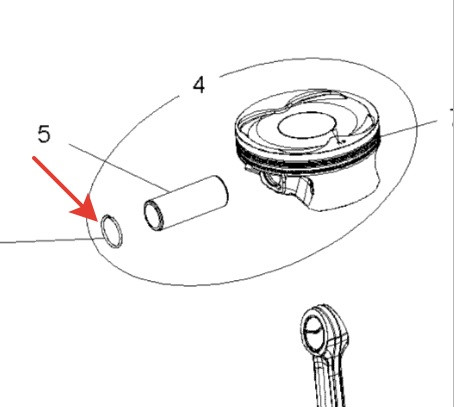 4

5