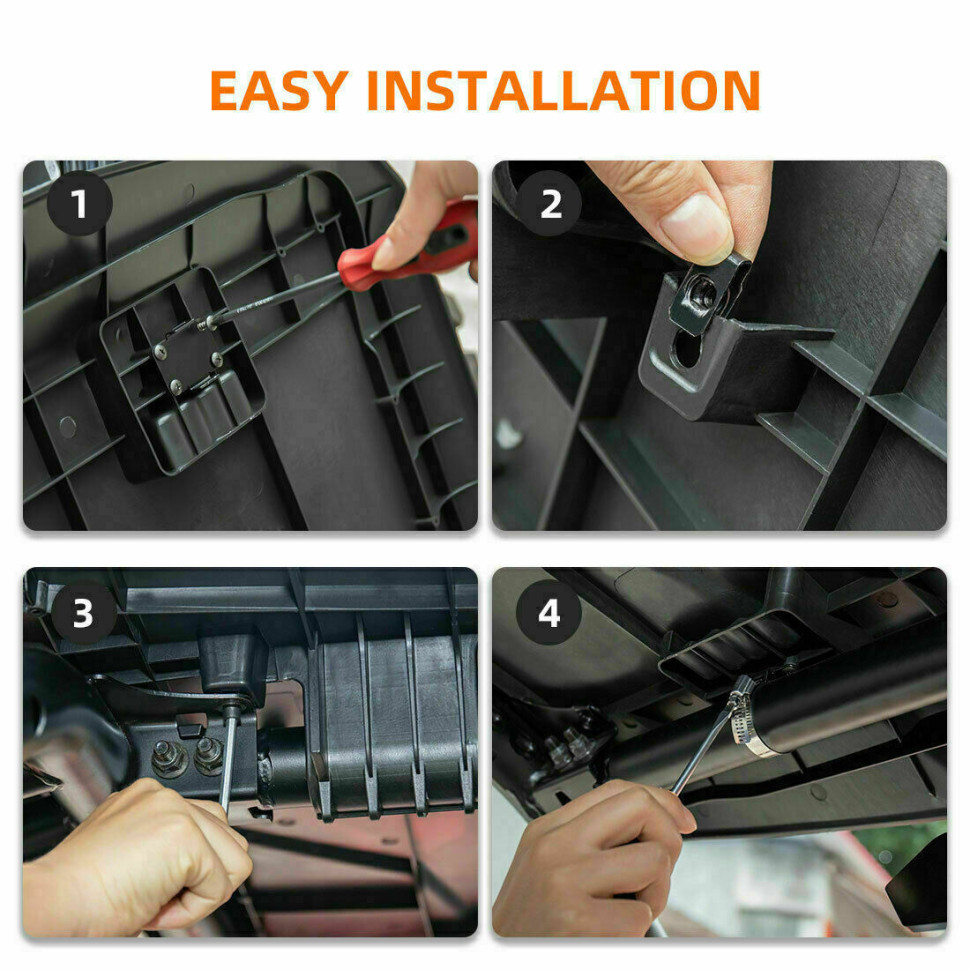 EASY INSTALLATION

1

2

3

4