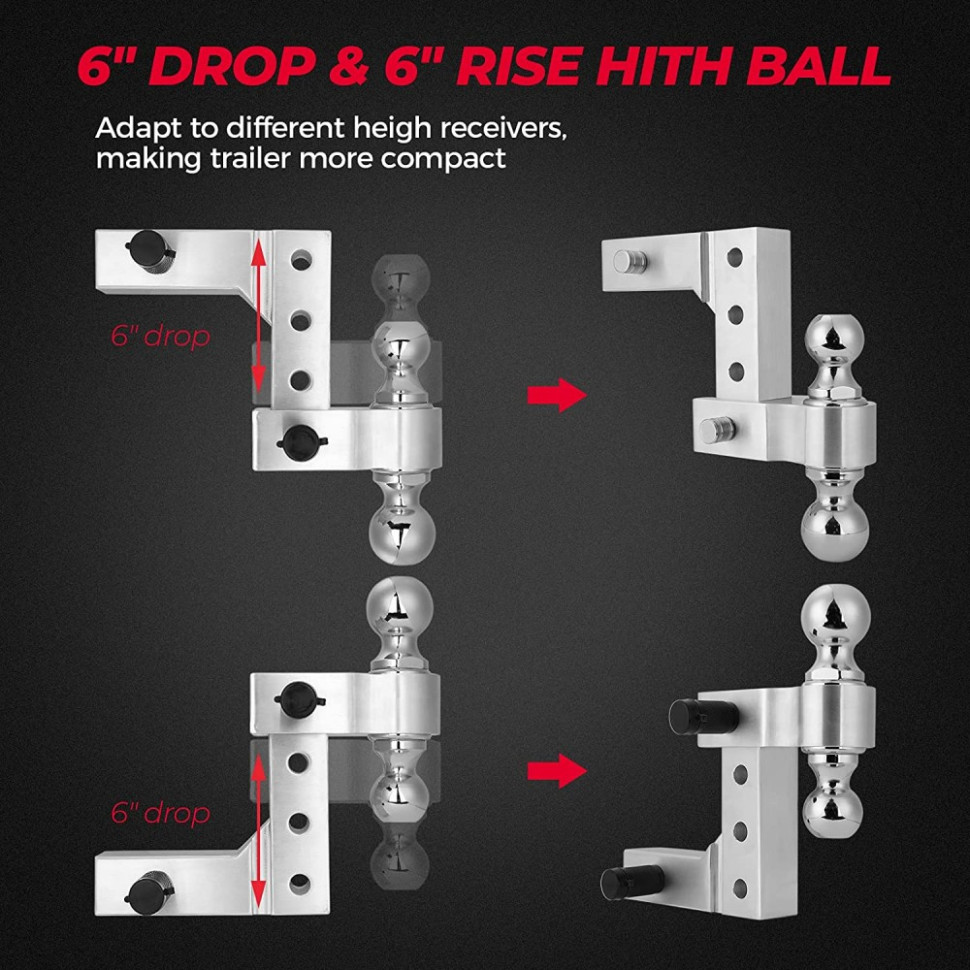 6" DROP & 6" RISE HITH BALL

Adapt to different heigh receivers, making trailer more compact

6" drop

6" drop