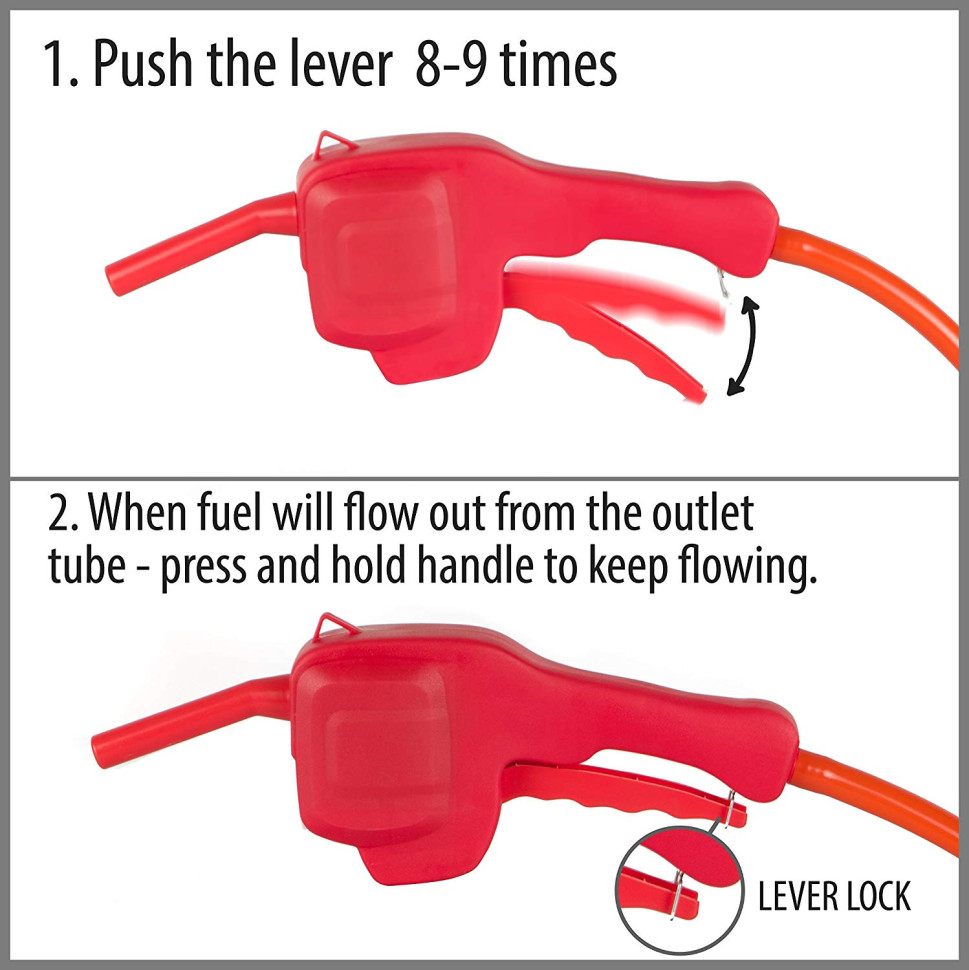 1. Push the lever 8-9 times

2. When fuel will flow out from the outlet tube - press and hold handle to keep flowing.

LEVER LOCK