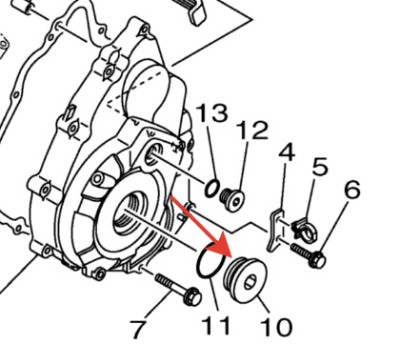 13
12
4
5
6
7
11
10