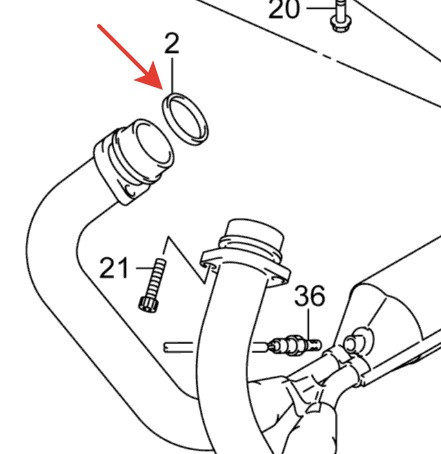 20
2
21
36