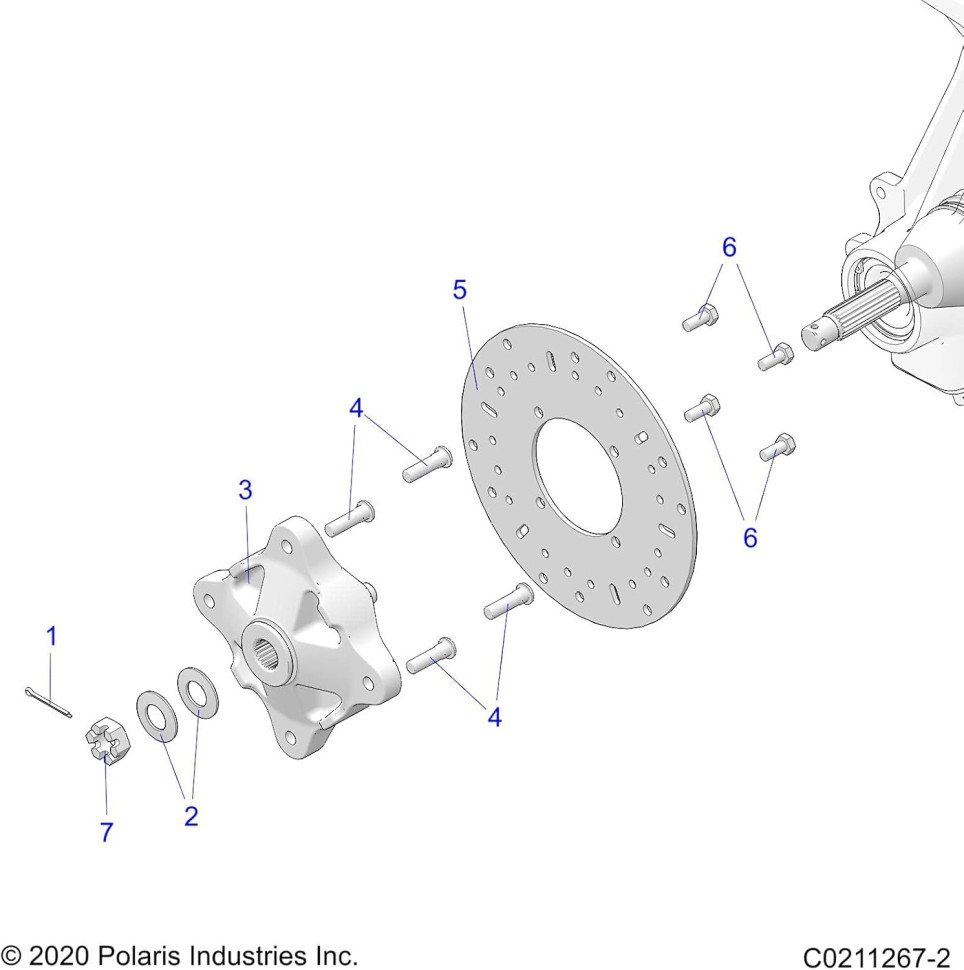 6
5
4
3
6
1
4
2
7
© 2020 Polaris Industries Inc.
C0211267-2