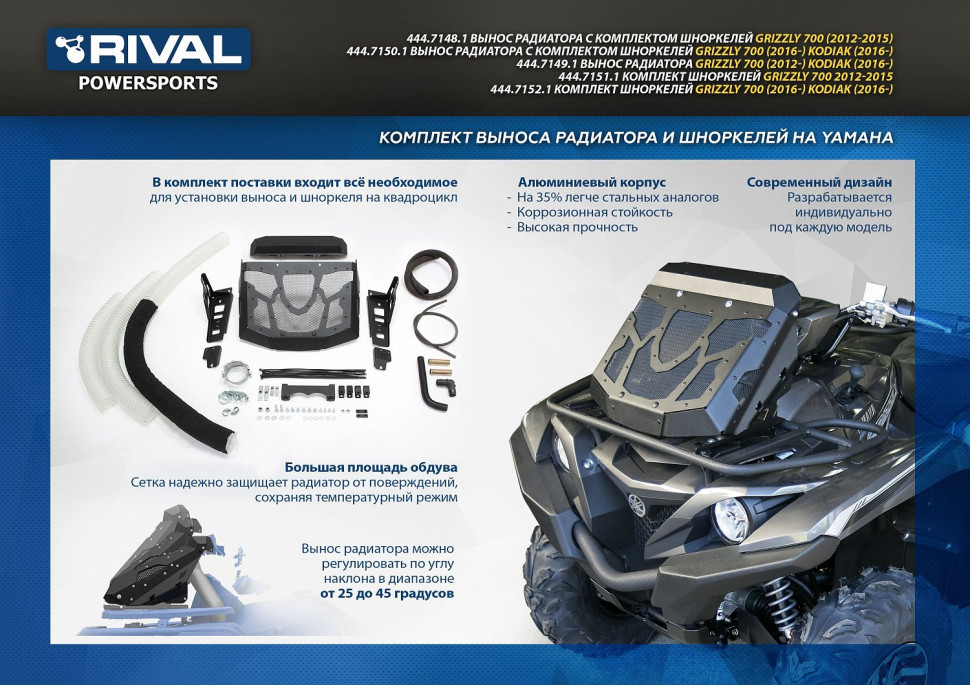 RIVAL
POWERSPORTS

444.7148.1 ВЫНОС РАДИАТОРА С КОМПЛЕКТОМ ШНОРКЕЛЕЙ GRIZZLY 700 (2012-2015)
444.7150.1 ВЫНОС РАДИАТОРА С КОМПЛЕКТОМ ШНОРКЕЛЕЙ GRIZZLY 700 (2016-) KODIAK (2016-)
444.7149.1 ВЫНОС РАДИАТОРА GRIZZLY 700 (2012-) KODIAK (2016-)
444.7151.1 КОМПЛЕКТ ШНОРКЕЛЕЙ GRIZZLY 700 2012-2015
444.7152.1 КОМПЛЕКТ ШНОРКЕЛЕЙ GRIZZLY 700 (2016-) KODIAK (2016-)

КОМПЛЕКТ ВЫНОСА РАДИАТОРА И ШНОРКЕЛЕЙ НА YAMAHA

В комплект поставки входит всё необходимое для установки выноса и шноркеля на квадроцикл

Алюминиевый корпус
- На 35% легче стальных аналогов
- Коррозионная стойкость
- Высокая прочность

Современный дизайн
Разрабатывается индивидуально под каждую модель

Большая площадь обдува
Сетка надежно защищает радиатор от повреждений, сохраняя температурный режим

Вынос радиатора можно регулировать по углу наклона в диапазоне от 25 до 45 градусов