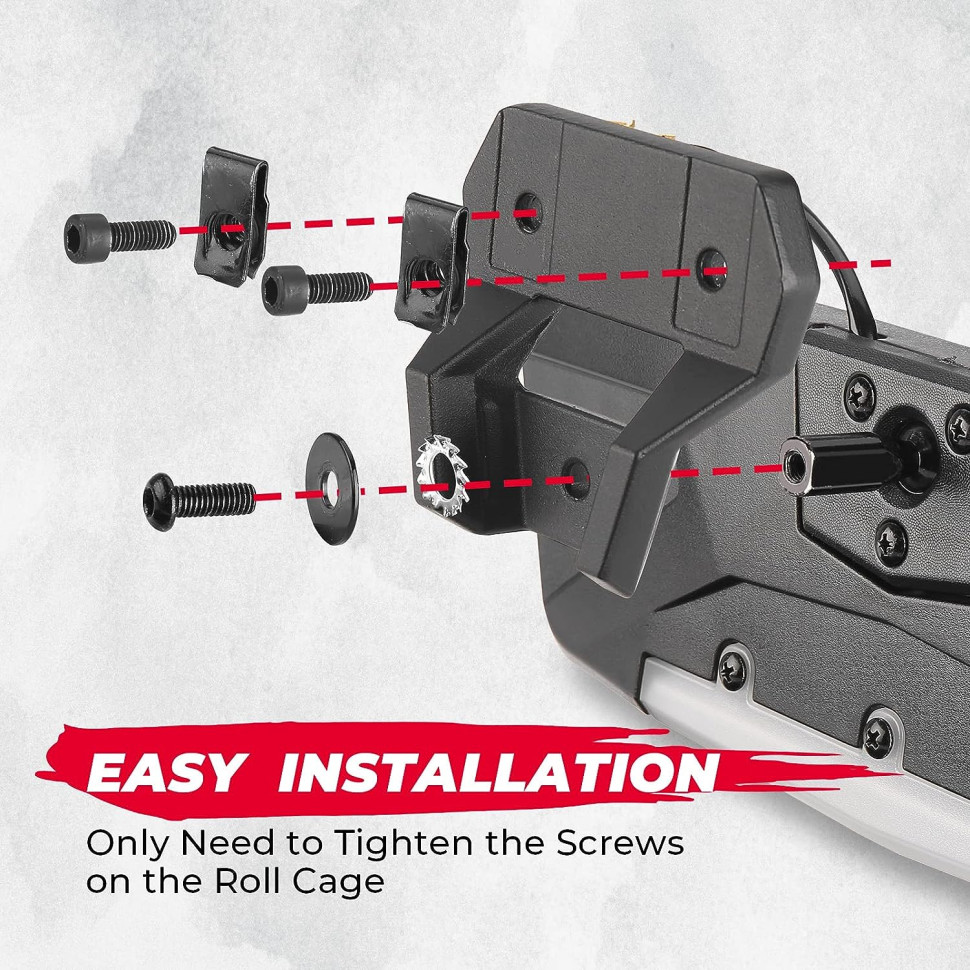 EASY INSTALLATION

Only Need to Tighten the Screws on the Roll Cage