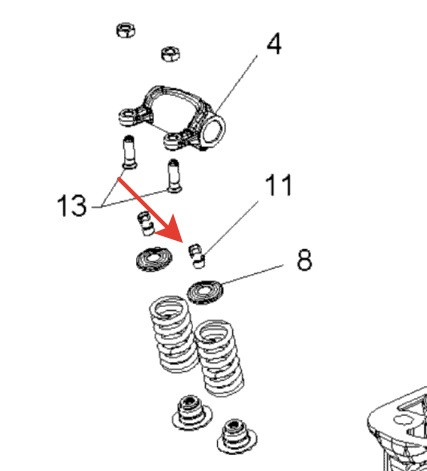 4

13

11

8