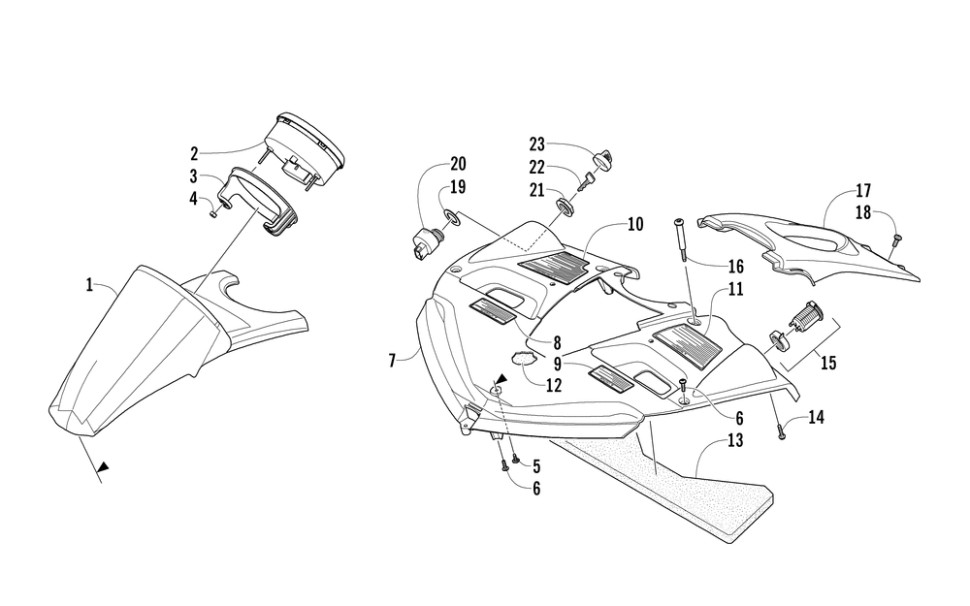 2
3
4
1
20
19
23
22
21
10
17
18
16
11
8
9
7
12
15
6
14
13
5
6